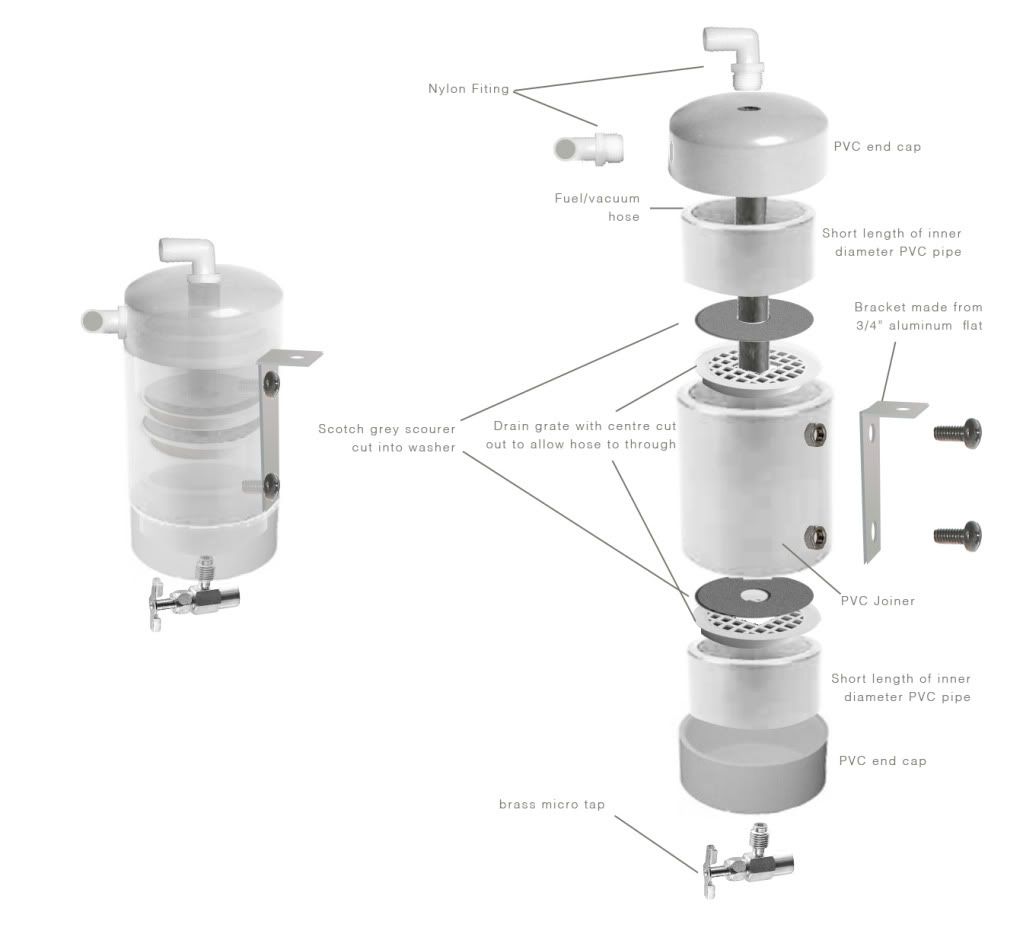 Nylon Fiting

PVC end cap

Fuel/vacuum hose

Short length of inner diameter PVC pipe

Bracket made from 3/4" aluminum flat

Scotch grey scourer cut into washer

Drain grate with centre cut out to allow hose to through

PVC Joiner

Short length of inner diameter PVC pipe

PVC end cap

brass micro tap