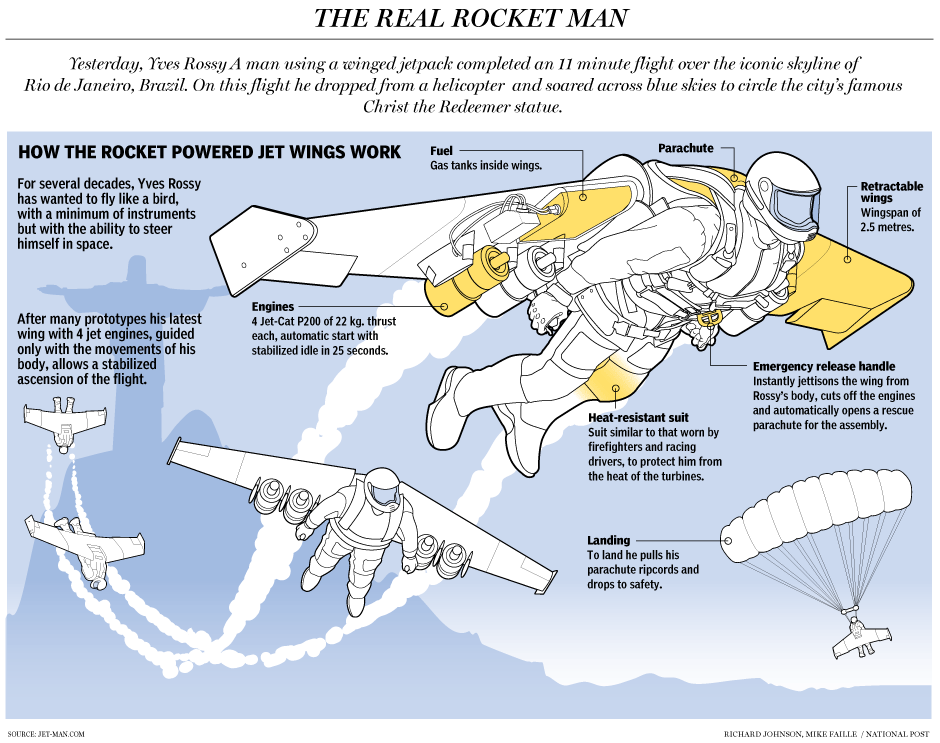 THE REAL ROCKET MAN

Yesterday, Yves Rossy A man using a winged jetpack completed an 11 minute flight over the iconic skyline of Rio de Janeiro, Brazil. On this flight he dropped from a helicopter and soared across blue skies to circle the city's famous Christ the Redeemer statue.

HOW THE ROCKET POWERED JET WINGS WORK

For several decades, Yves Rossy has wanted to fly like a bird, with a minimum of instruments but with the ability to steer himself in space.

After many prototypes his latest wing with 4 jet engines, guided only with the movements of his body, allows a stabilized ascension of the flight.

Fuel
Gas tanks inside wings.

Parachute

Retractable wings
Wingspan of 2.5 metres.

Engines
4 Jet-Cat P200 of 22 kg. thrust each, automatic start with stabilized idle in 25 seconds.

Emergency release handle
Instantly jettisons the wing from Rossy's body, cuts off the engines and automatically opens a rescue parachute for the assembly.

Heat-resistant suit
Suit similar to that worn by firefighters and racing drivers, to protect him from the heat of the turbines.

Landing
To land he pulls his parachute ripcords and drops to safety.

SOURCE: JET-MAN.COM

RICHARD JOHNSON, MIKE FAILLE / NATIONAL POST